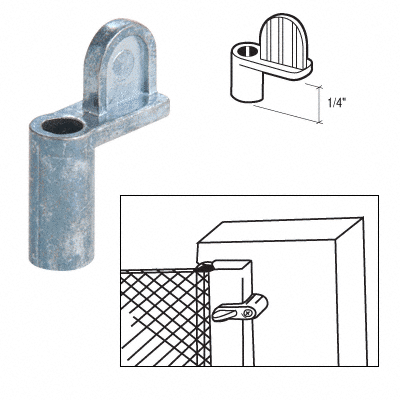 1/4"